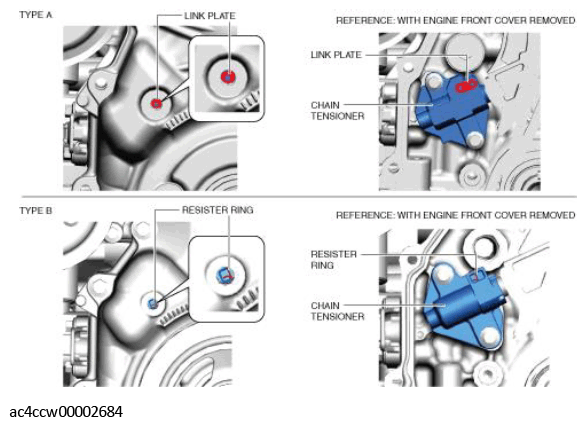 TYPE A

LINK PLATE

REFERENCE: WITH ENGINE FRONT COVER REMOVED

LINK PLATE

CHAIN TENSIONER

TYPE B

RESISTER RING

REFERENCE: WITH ENGINE FRONT COVER REMOVED

RESISTER RING

CHAIN TENSIONER

ac4ccw00002684