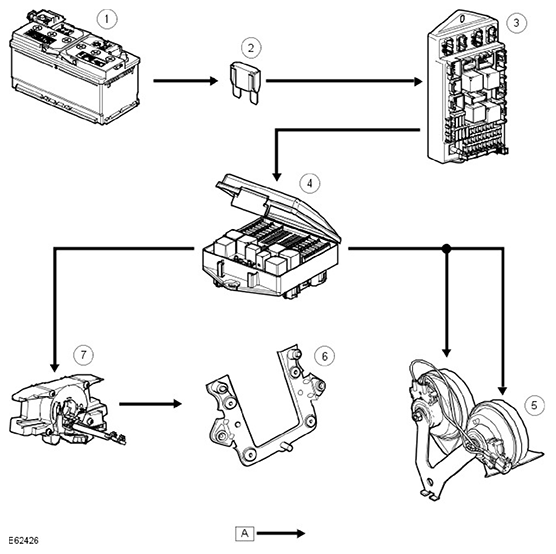 1
2
3
4
7
6
5
E62426
A