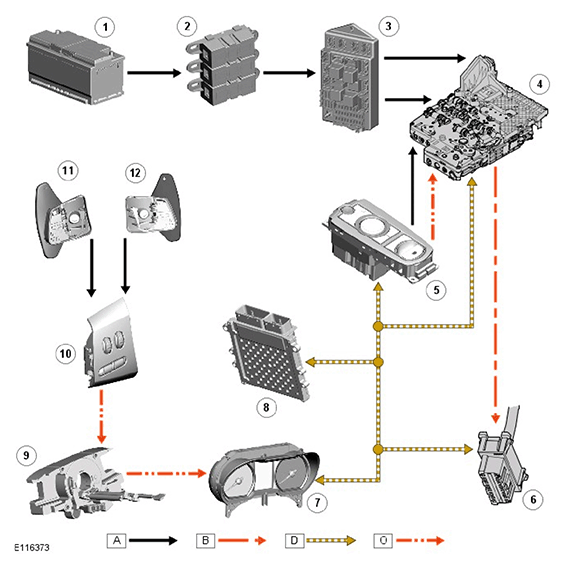 1
2
3
4
11
12
5
10
8
9
7
6
E116373
A
B
D
O