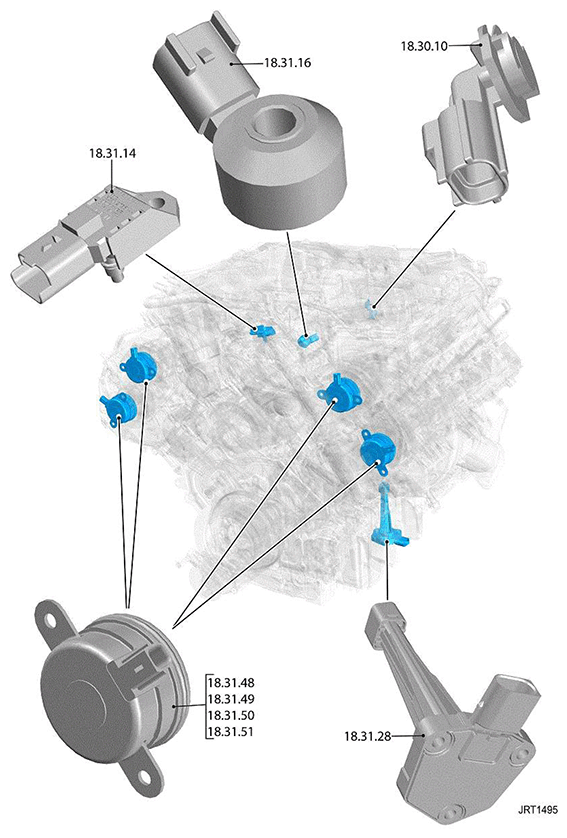 18.31.16

18.30.10

18.31.14

18.31.48
18.31.49
18.31.50
18.31.51

18.31.28

JRT1495