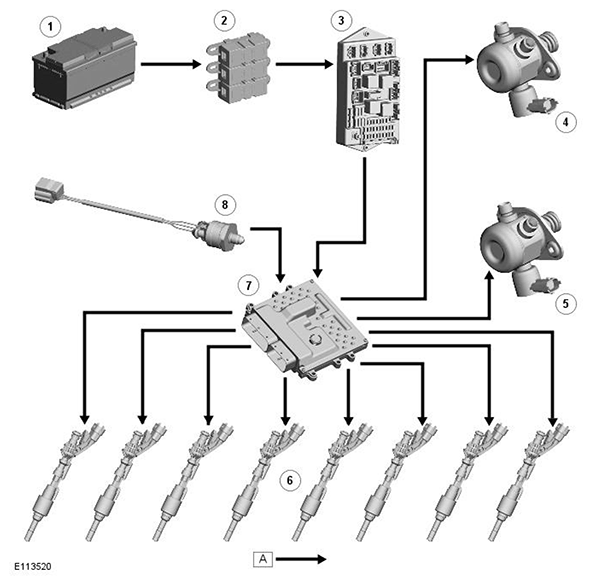 1
2
3
4
8
7
5
6
E113520
A