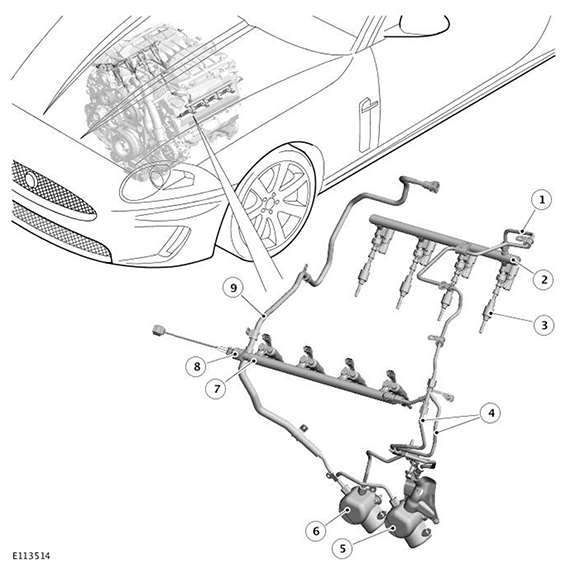 1
2
3
9
8
7
4
6
5
E113514