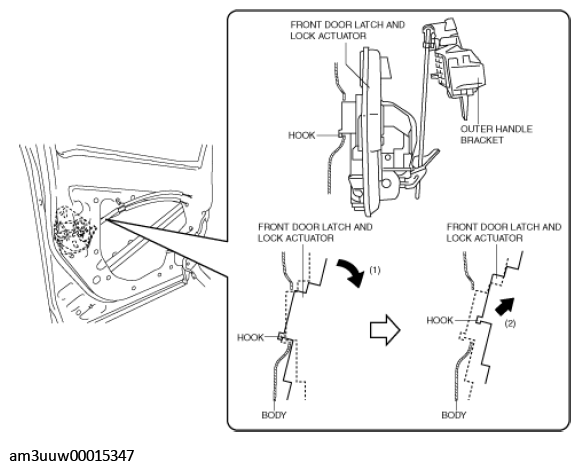 FRONT DOOR LATCH AND LOCK ACTUATOR

HOOK

OUTER HANDLE BRACKET

FRONT DOOR LATCH AND LOCK ACTUATOR

(1)

HOOK

BODY

FRONT DOOR LATCH AND LOCK ACTUATOR

HOOK

(2)

BODY

am3uuw00015347