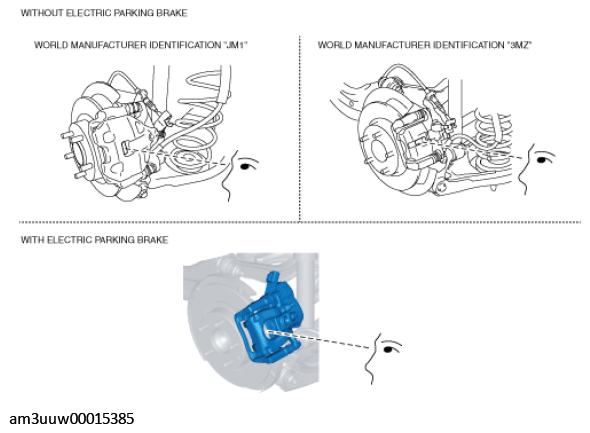 WITHOUT ELECTRIC PARKING BRAKE

WORLD MANUFACTURER IDENTIFICATION "JM1"

WORLD MANUFACTURER IDENTIFICATION "3MZ"

WITH ELECTRIC PARKING BRAKE

am3uuw00015385