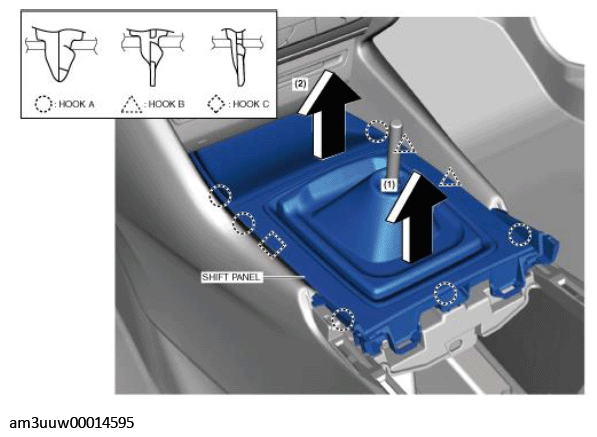 : HOOK A
: HOOK B
: HOOK C
(2)
(1)
SHIFT PANEL

am3uuw00014595