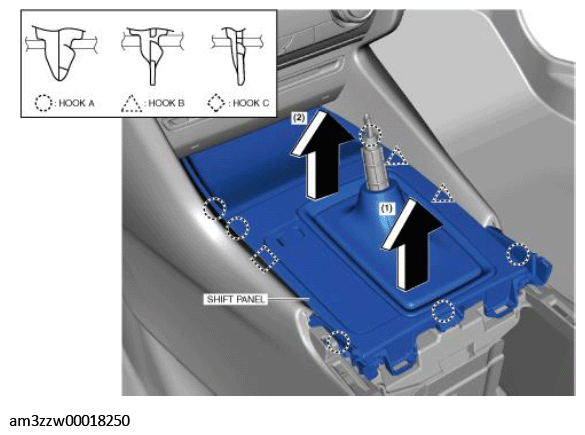 : HOOK A
: HOOK B
: HOOK C
(2)
(1)
SHIFT PANEL

am3zzw00018250