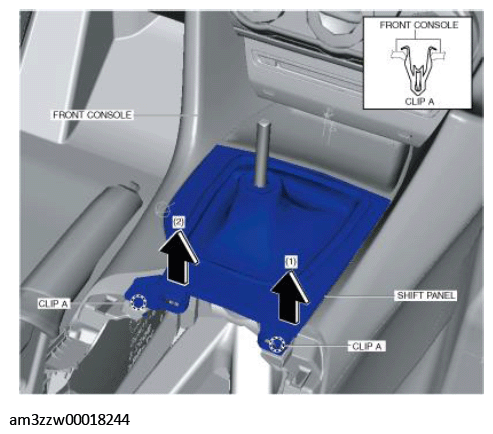 FRONT CONSOLE

CLIP A

FRONT CONSOLE

(2)

(1)

SHIFT PANEL

CLIP A

CLIP A

am3zzw00018244