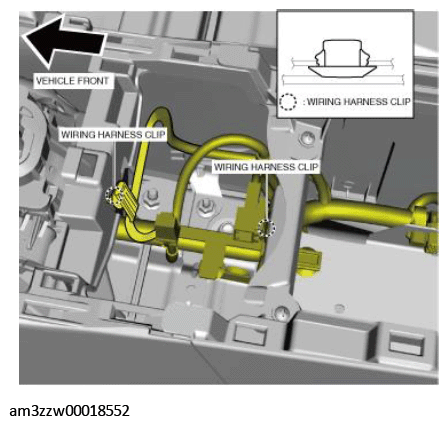 VEHICLE FRONT

: WIRING HARNESS CLIP

WIRING HARNESS CLIP

WIRING HARNESS CLIP

am3zzw00018552