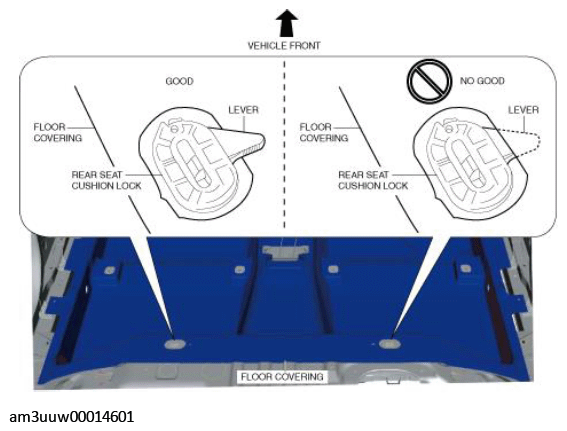 VEHICLE FRONT

GOOD

LEVER

FLOOR COVERING

REAR SEAT CUSHION LOCK

NO GOOD

LEVER

FLOOR COVERING

REAR SEAT CUSHION LOCK

FLOOR COVERING

am3uuw00014601