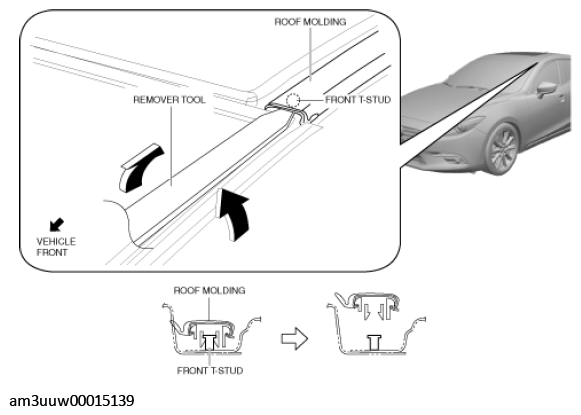 ROOF MOLDING
REMOVER TOOL
FRONT T-STUD
VEHICLE FRONT

ROOF MOLDING
FRONT T-STUD

am3uuw00015139