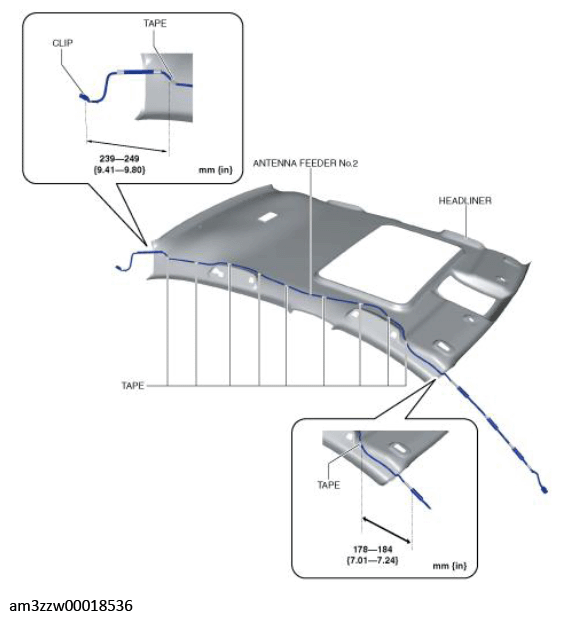 TAPE
CLIP
239—249
{9.41—9.80}
mm {in}
ANTENNA FEEDER No.2
HEADLINER
TAPE
TAPE
178—184
{7.01—7.24}
mm {in}
am3zzw00018536