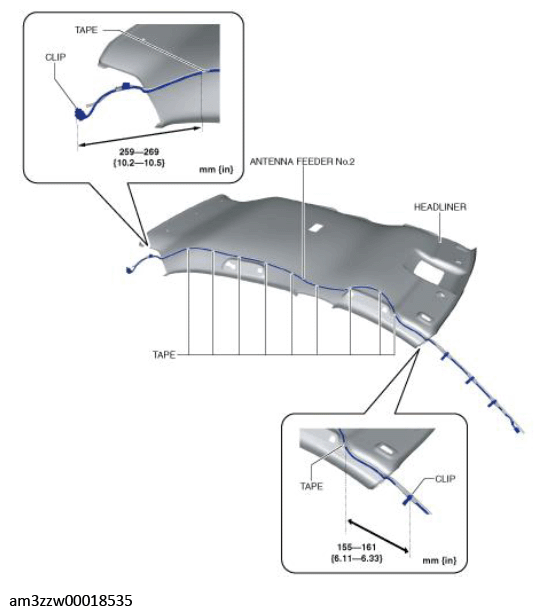 TAPE

CLIP

259—269
{10.2—10.5}

mm {in}

ANTENNA FEEDER No.2

HEADLINER

TAPE

TAPE

CLIP

155—161
{6.11—6.33}

mm {in}

am3zzw00018535