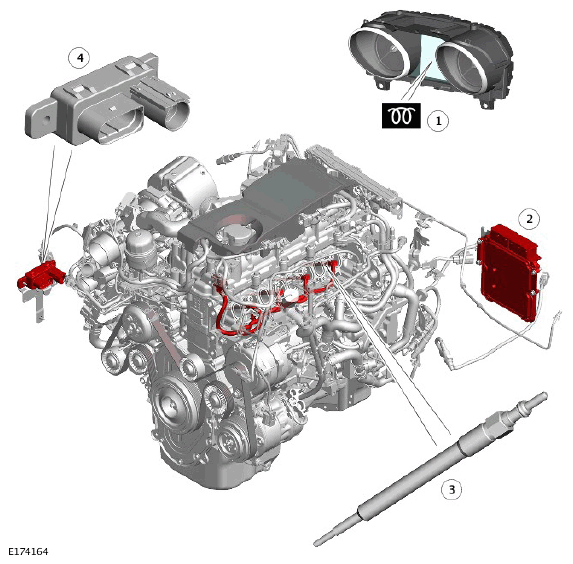 4

1

2

3

E174164