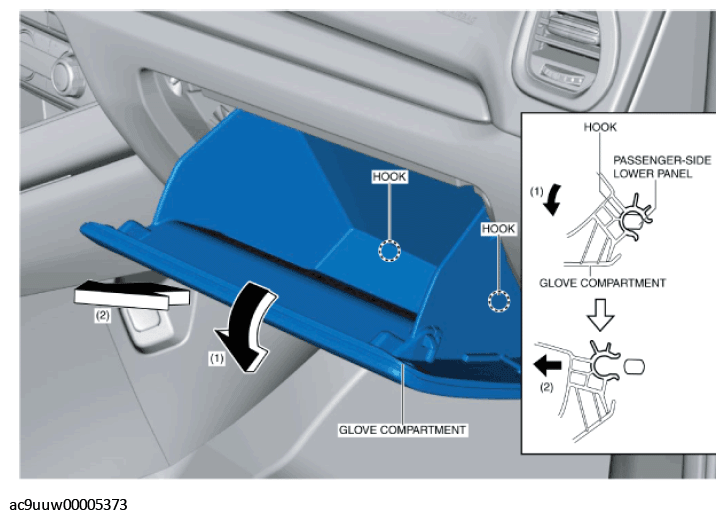 HOOK

HOOK

(2)

(1)

GLOVE COMPARTMENT

HOOK

PASSENGER-SIDE LOWER PANEL

(1)

GLOVE COMPARTMENT

(2)

ac9uuw00005373