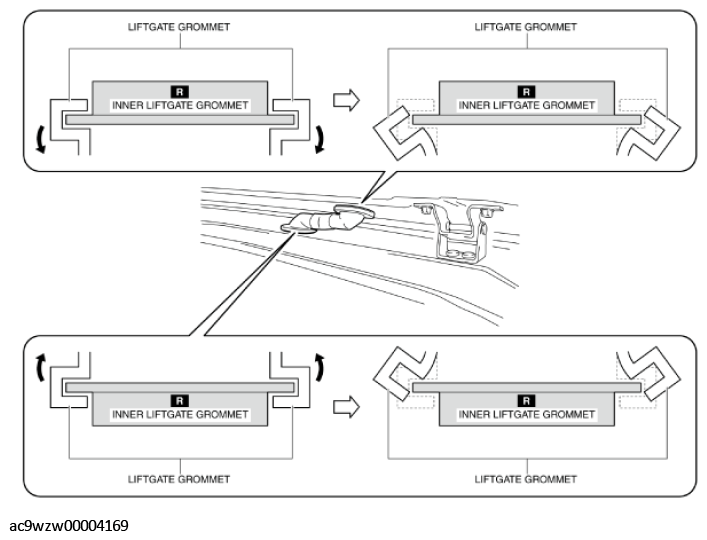 LIFTGATE GROMMET

R
INNER LIFTGATE GROMMET

LIFTGATE GROMMET

R
INNER LIFTGATE GROMMET

R
INNER LIFTGATE GROMMET

LIFTGATE GROMMET

R
INNER LIFTGATE GROMMET

LIFTGATE GROMMET

ac9wzw00004169