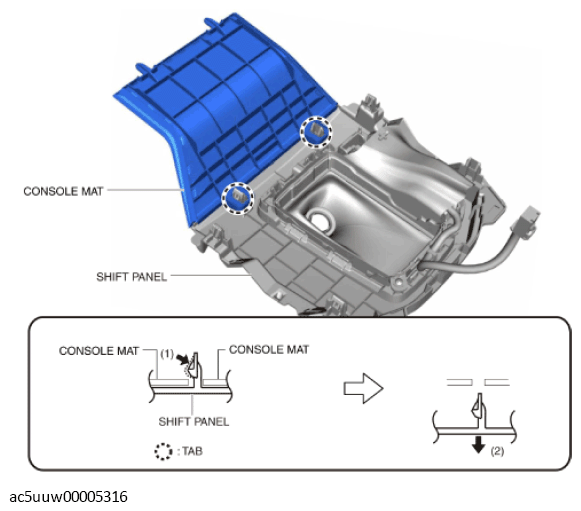 CONSOLE MAT

SHIFT PANEL

CONSOLE MAT (1) CONSOLE MAT

SHIFT PANEL

: TAB

(2)

ac5uuw00005316