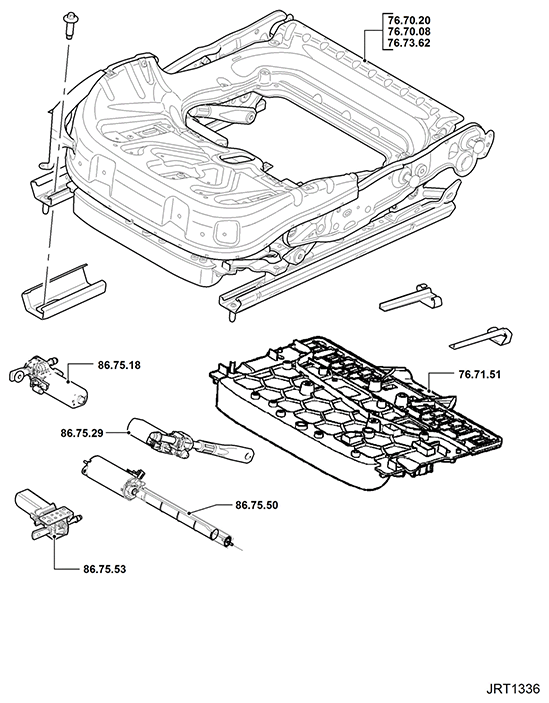 76.70.20
76.70.08
76.73.62

86.75.18

76.71.51

86.75.29

86.75.50

86.75.53

JRT1336