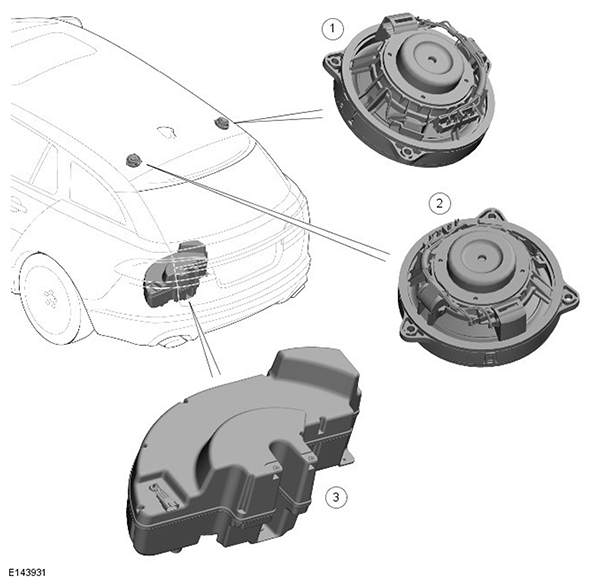 1

2

3

E143931