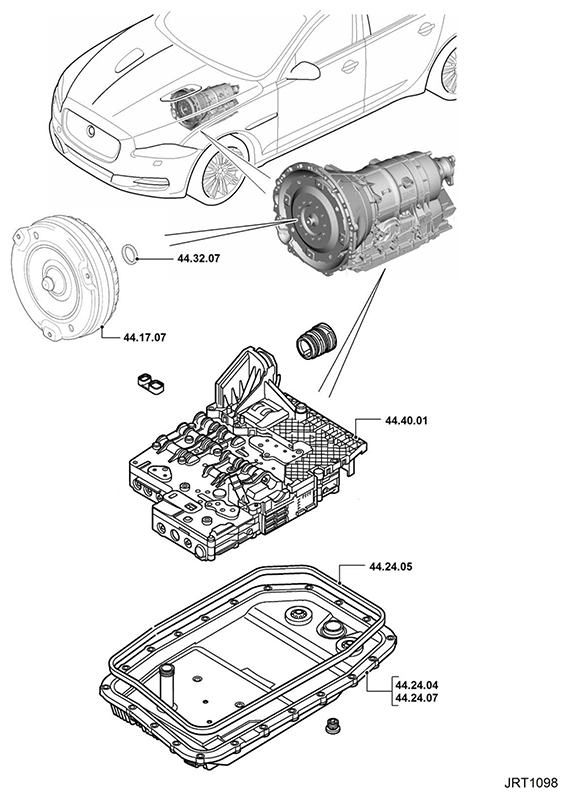 44.32.07

44.17.07

44.40.01

44.24.05

44.24.04
44.24.07

JRT1098