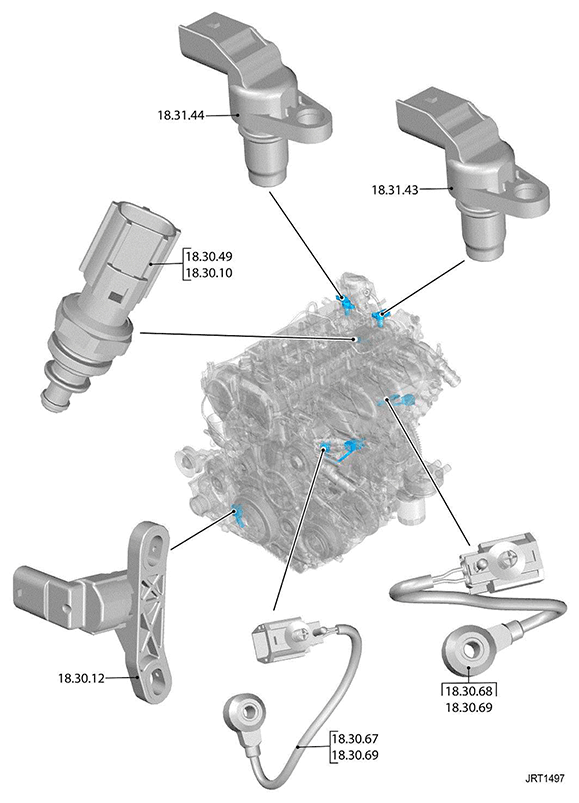 18.31.44

18.31.43

18.30.49
18.30.10

18.30.12

18.30.68
18.30.69

18.30.67
18.30.69

JRT1497