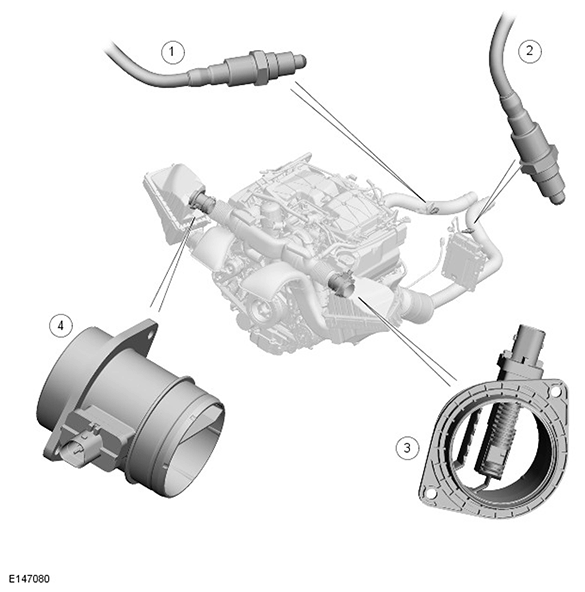 1
2
4
3
E147080