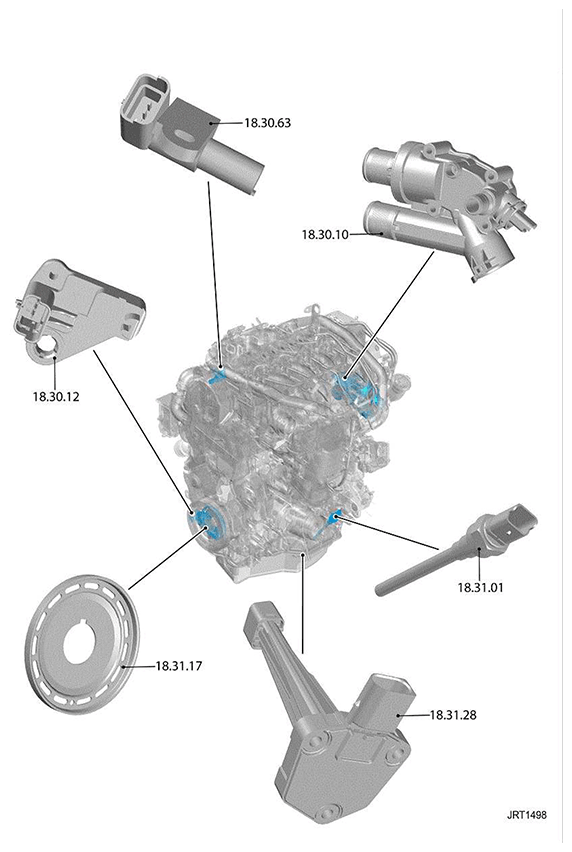 18.30.63

18.30.10

18.30.12

18.31.01

18.31.17

18.31.28

JRT1498