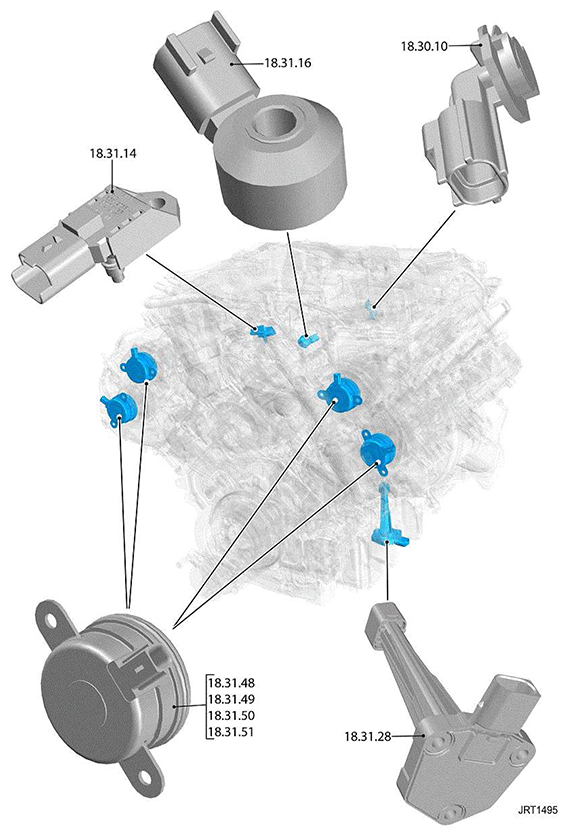 18.31.16

18.30.10

18.31.14

18.31.48
18.31.49
18.31.50
18.31.51

18.31.28

JRT1495