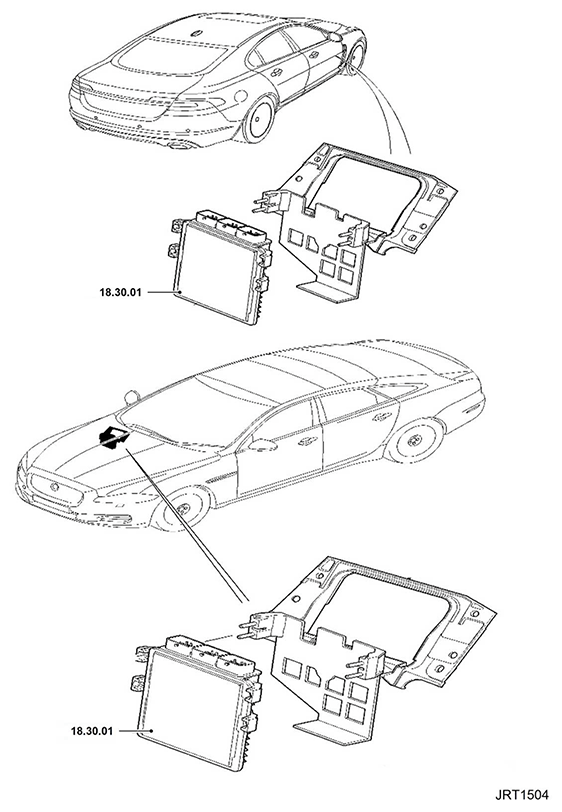 18.30.01

18.30.01

JRT1504