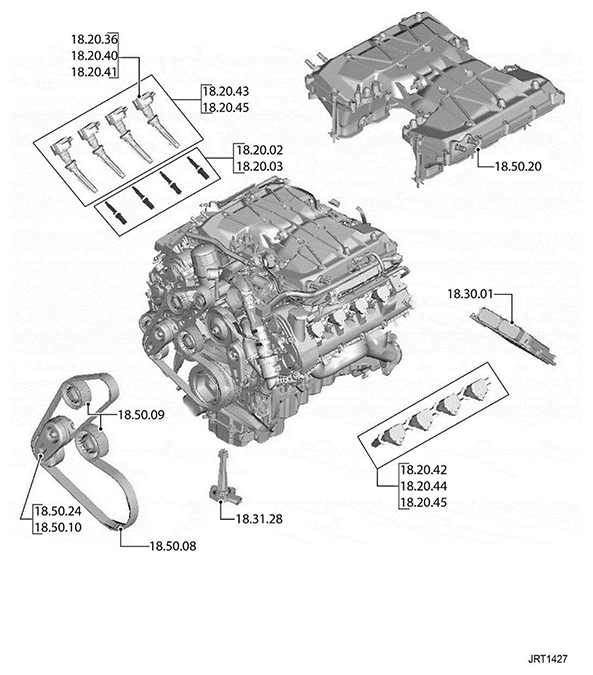 18.20.36
18.20.40
18.20.41

18.20.43
18.20.45

18.20.02
18.20.03

18.50.20

18.30.01

18.50.09

18.50.24
18.50.10

18.50.08

18.31.28

18.20.42
18.20.44
18.20.45

JRT1427