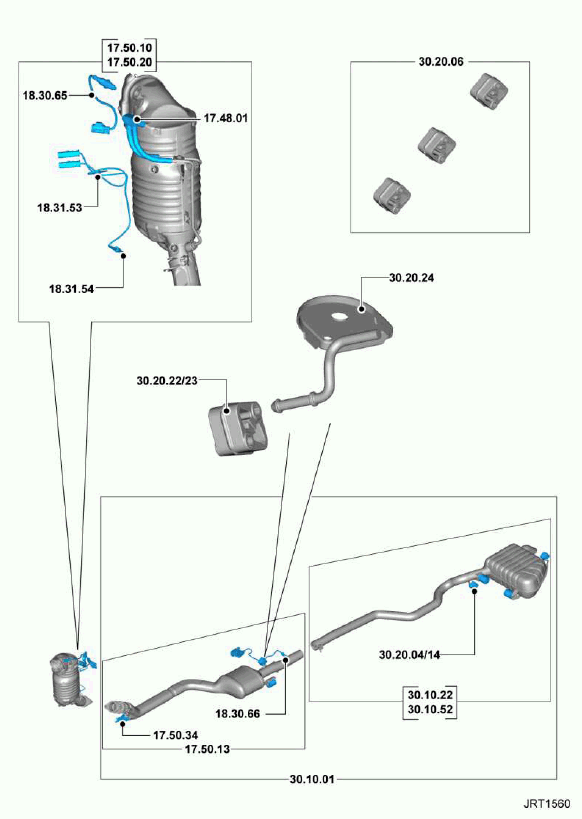 17.50.10
17.50.20
18.30.65
17.48.01
18.31.53
18.31.54
30.20.06
30.20.24
30.20.22/23
30.20.04/14
30.10.22
30.10.52
18.30.66
17.50.34
17.50.13
30.10.01
JRT1560