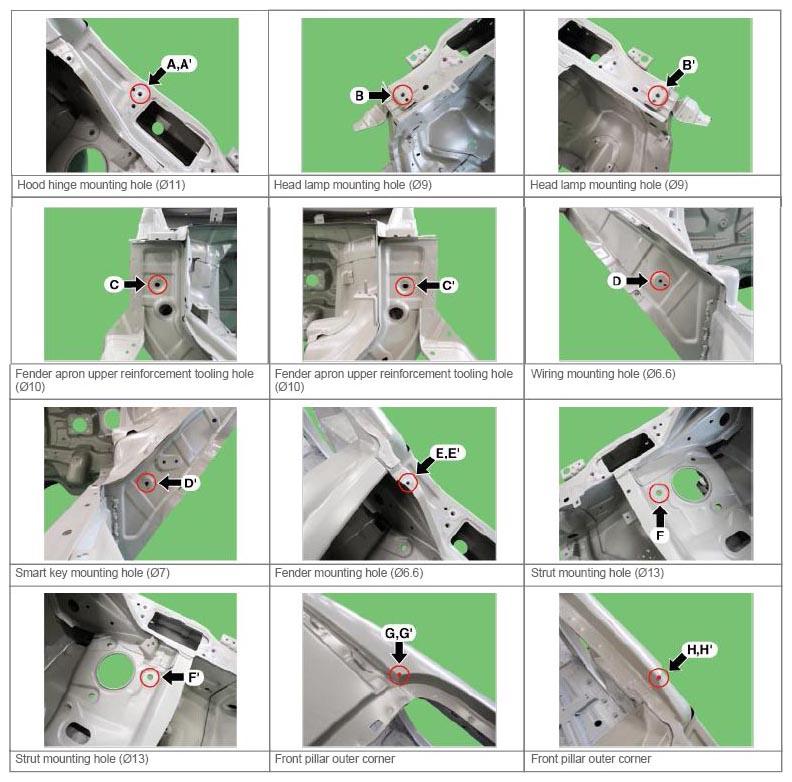 | A,A' | B | B' |
|---|---|---|
| Hood hinge mounting hole (Ø11) | Head lamp mounting hole (Ø9) | Head lamp mounting hole (Ø9) |
| C | C' | D |
| Fender apron upper reinforcement tooling hole (Ø10) | Fender apron upper reinforcement tooling hole (Ø10) | Wiring mounting hole (Ø6.6) |
| D' | E,E' | F |
| Smart key mounting hole (Ø7) | Fender mounting hole (Ø6.6) | Strut mounting hole (Ø13) |
| F' | G,G' | H,H' |
| Strut mounting hole (Ø13) | Front pillar outer corner | Front pillar outer corner |