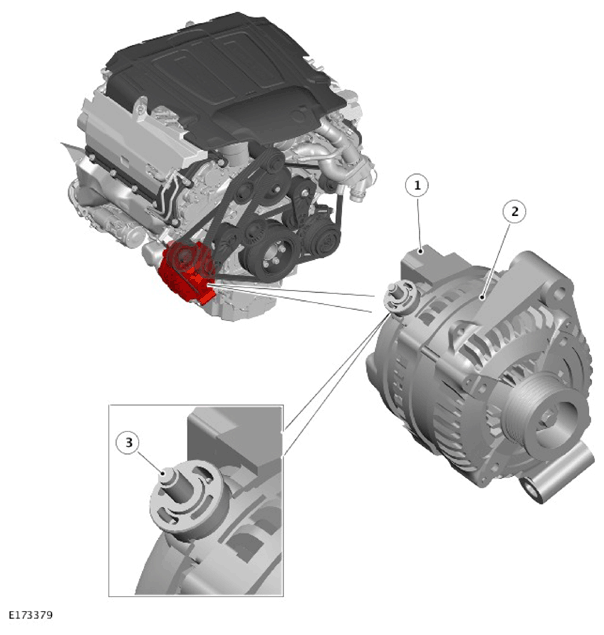 1
2
3
E173379