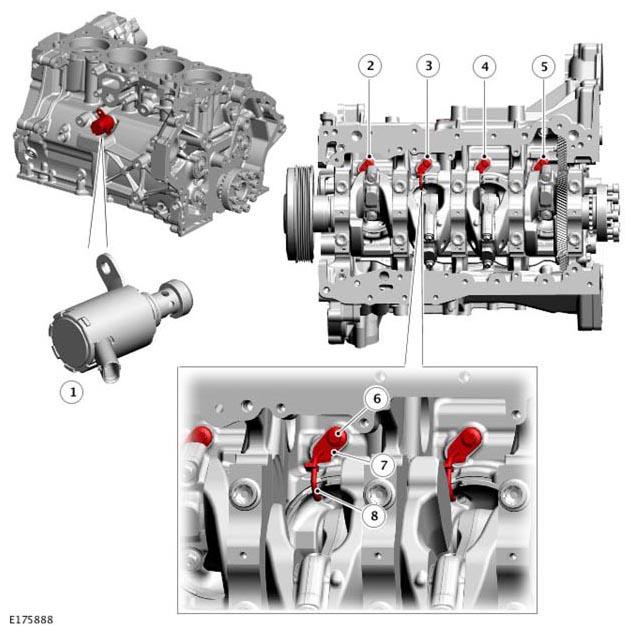 2
3
4
5
1
6
7
8
E175888