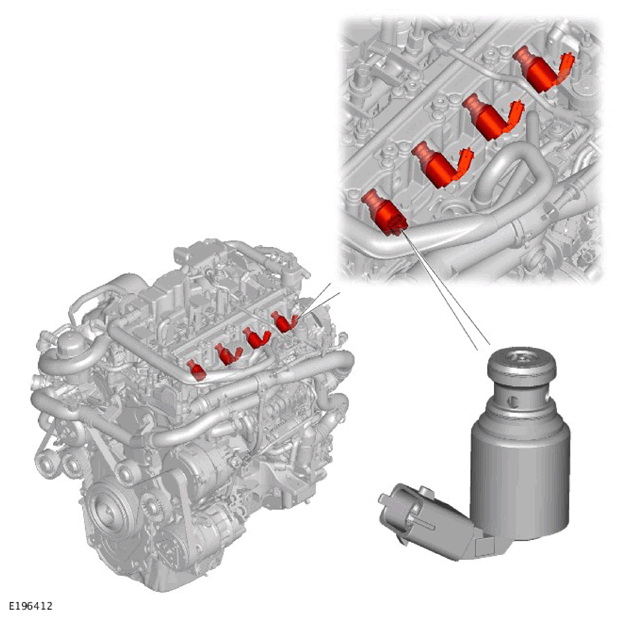 E196412