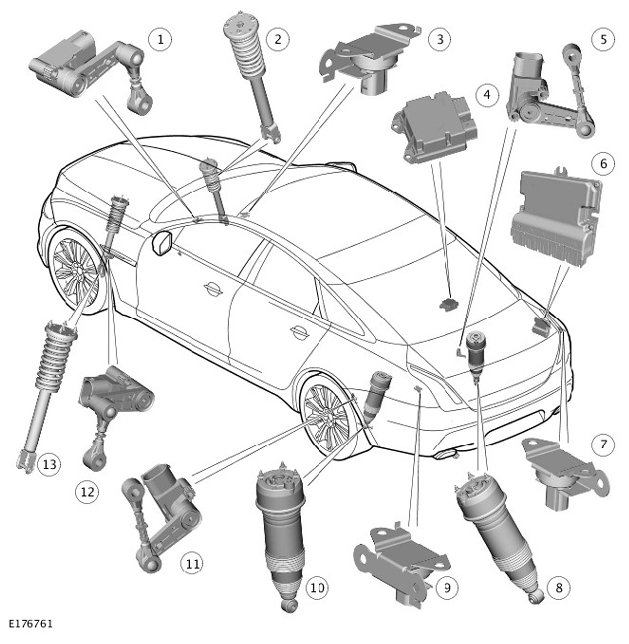 1
2
3
4
5
6
7
8
9
10
11
12
13
E176761