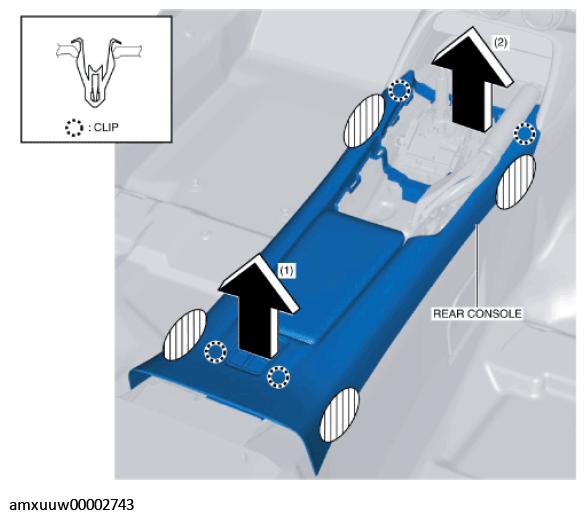 : CLIP

(2)

(1)

REAR CONSOLE

amxuuw00002743