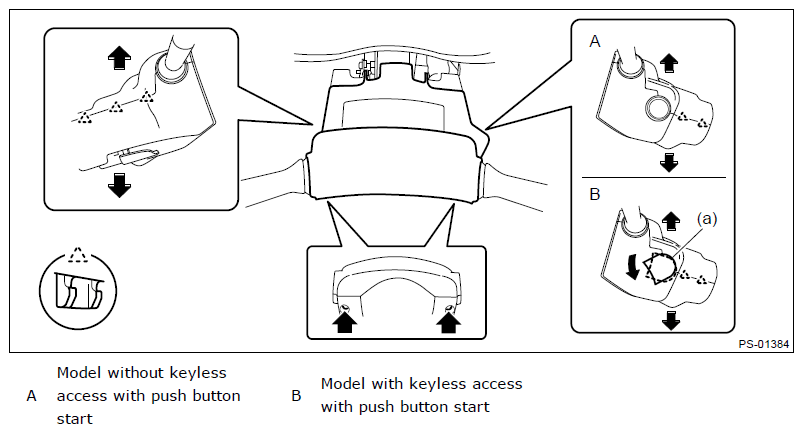 A

B

(a)

PS-01384

| A | Model without keyless access with push button start | B | Model with keyless access with push button start |
|---|---|---|---|