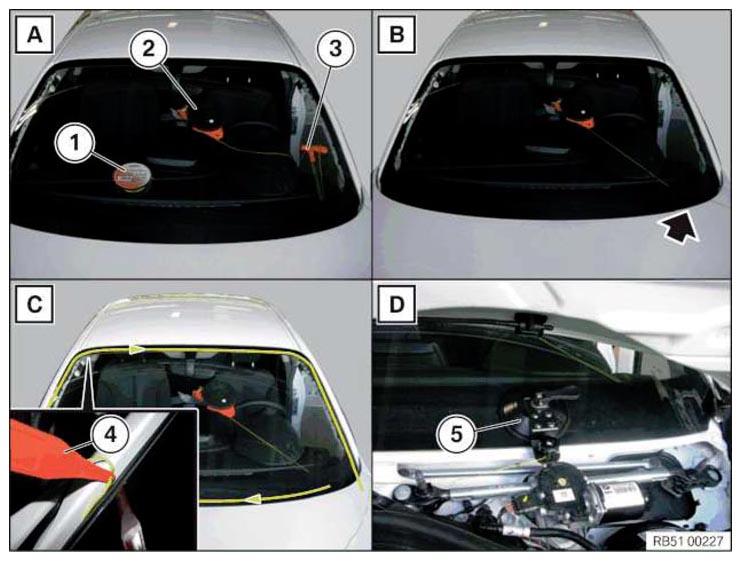 A
2
3
1
B
C
4
D
5
RB51 00227