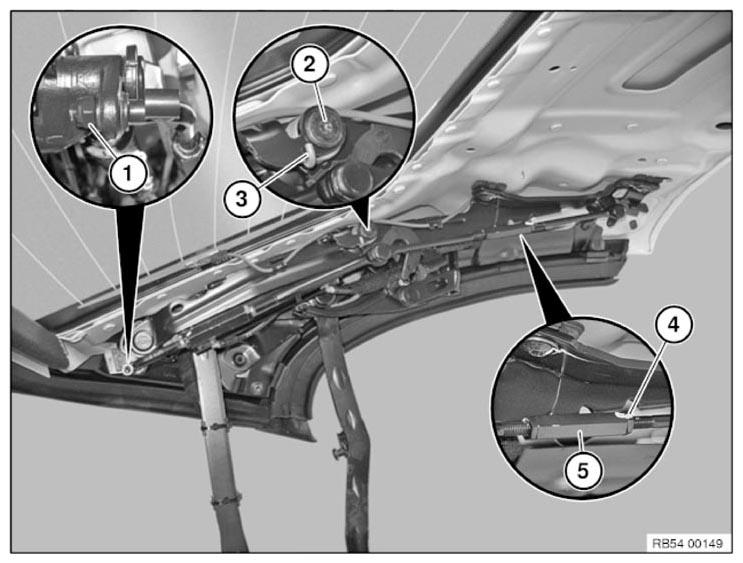 1
2
3
4
5
RB54 00149