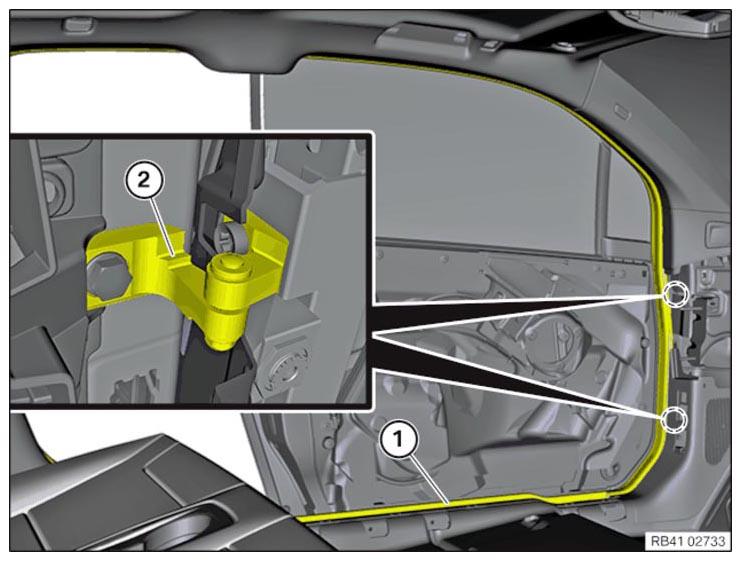 2
1
RB41 02733