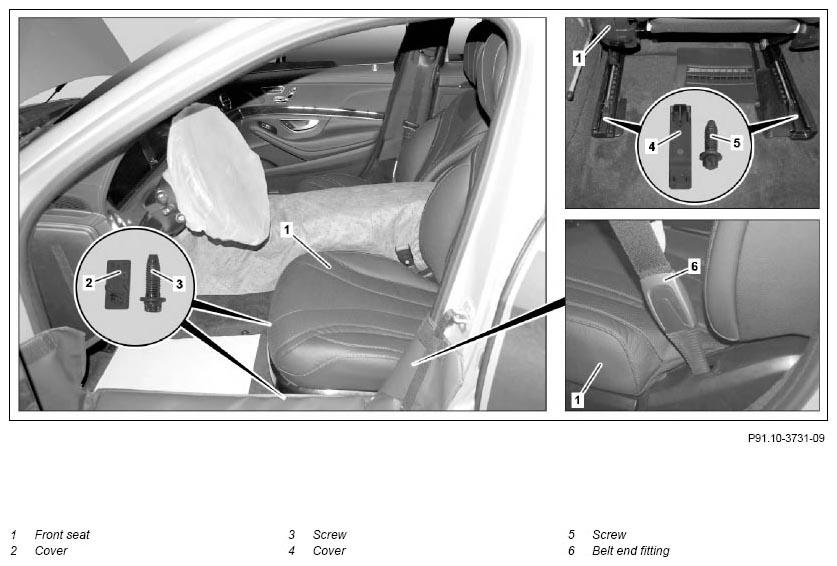 1
2
3
1
4
5
6
1

P91.10-3731-09

1 Front seat
2 Cover

3 Screw
4 Cover

5 Screw
6 Belt end fitting