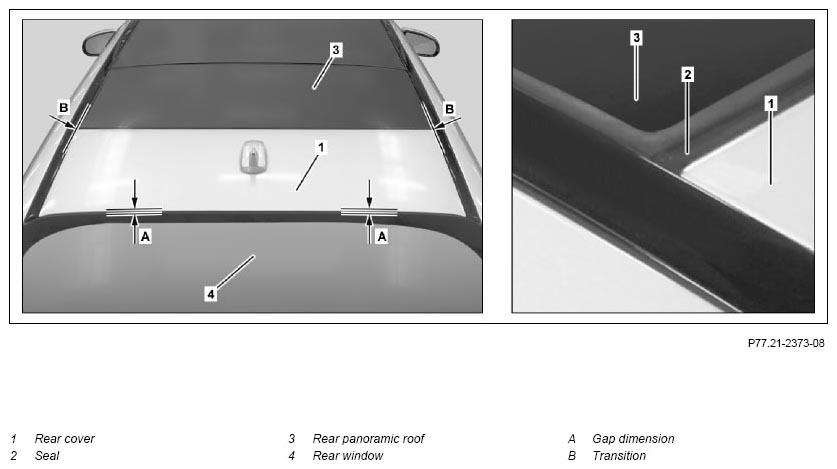 3
B
B
1
A
A
4

3
2
1

P77.21-2373-08

1 Rear cover
2 Seal

3 Rear panoramic roof
4 Rear window

A Gap dimension
B Transition