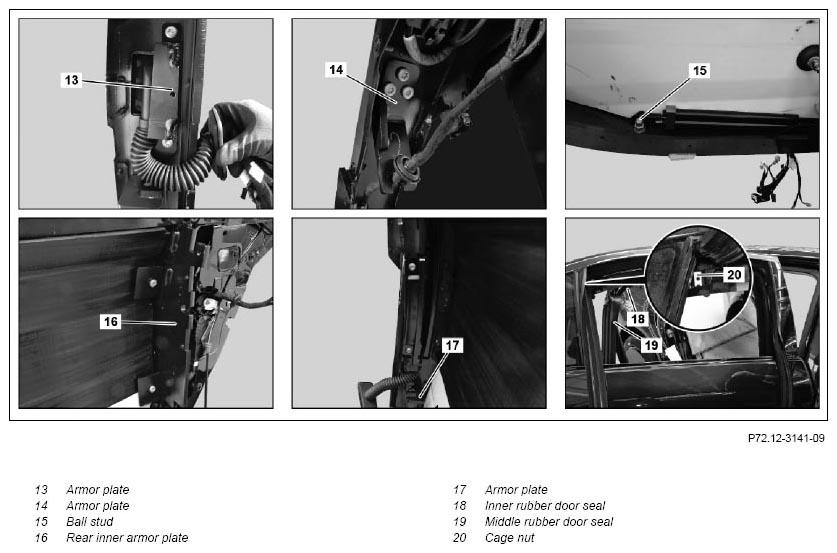 13

14

15

16

17

20

18

19

P72.12-3141-09

13 Armor plate
14 Armor plate
15 Ball stud
16 Rear inner armor plate

17 Armor plate
18 Inner rubber door seal
19 Middle rubber door seal
20 Cage nut