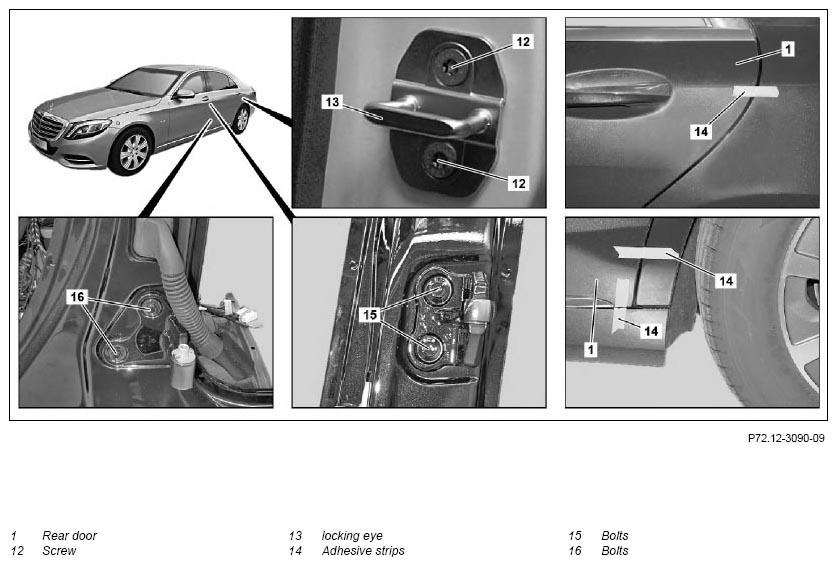 12

13

12

1

14

16

15

14

14

1

P72.12-3090-09

1 Rear door
12 Screw

13 locking eye
14 Adhesive strips

15 Bolts
16 Bolts