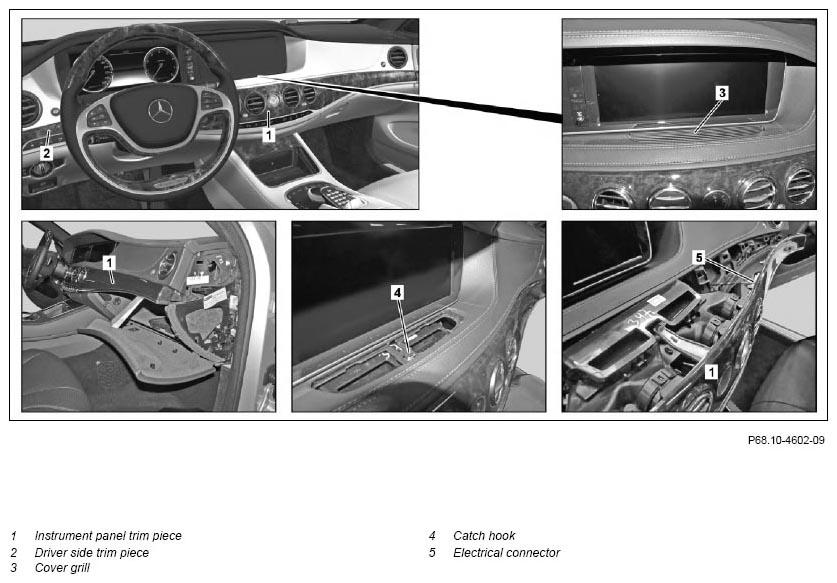 1
2
3
1
4
5
1

P68.10-4602-09

1 Instrument panel trim piece
2 Driver side trim piece
3 Cover grill

4 Catch hook
5 Electrical connector