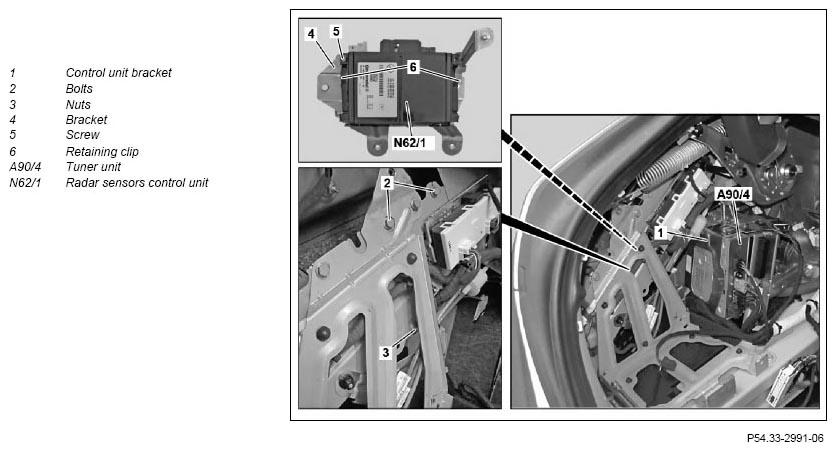 | | |
|---|---|
| 1 | Control unit bracket |
| 2 | Bolts |
| 3 | Nuts |
| 4 | Bracket |
| 5 | Screw |
| 6 | Retaining clip |
| A90/4 | Tuner unit |
| N62/1 | Radar sensors control unit |

4
5
6
N62/1
2
3
A90/4
1

P54.33-2991-06