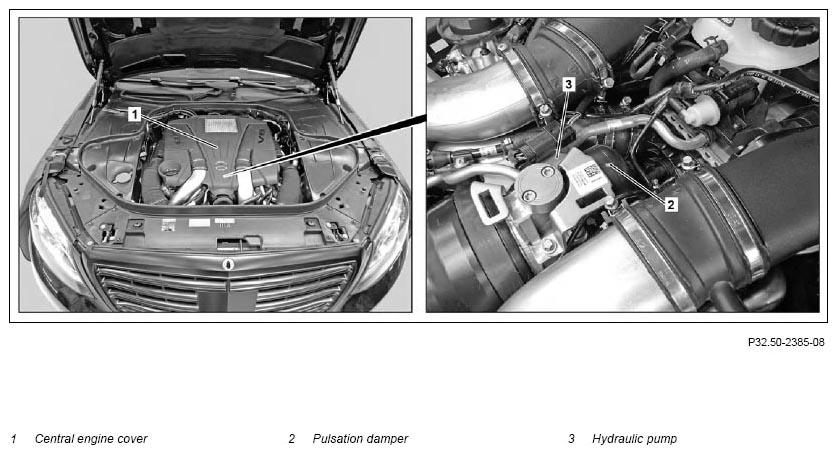 1

3

2

P32.50-2385-08

1 Central engine cover

2 Pulsation damper

3 Hydraulic pump