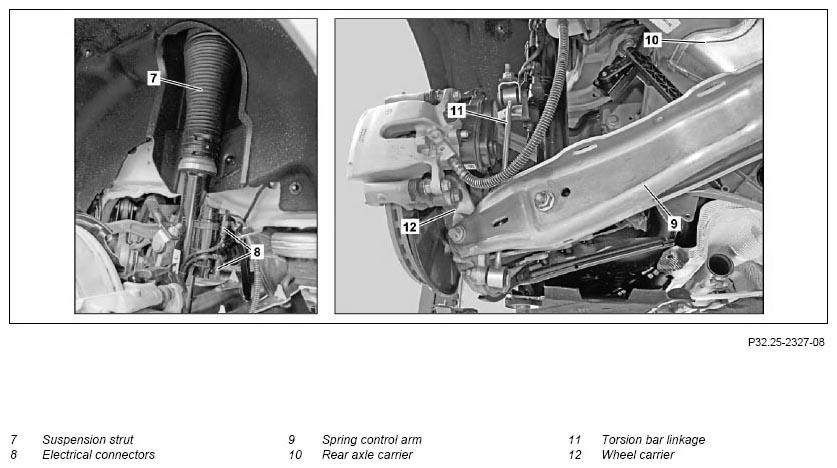 7

8

10

11

12

9

P32.25-2327-08

7 Suspension strut
8 Electrical connectors

9 Spring control arm
10 Rear axle carrier

11 Torsion bar linkage
12 Wheel carrier