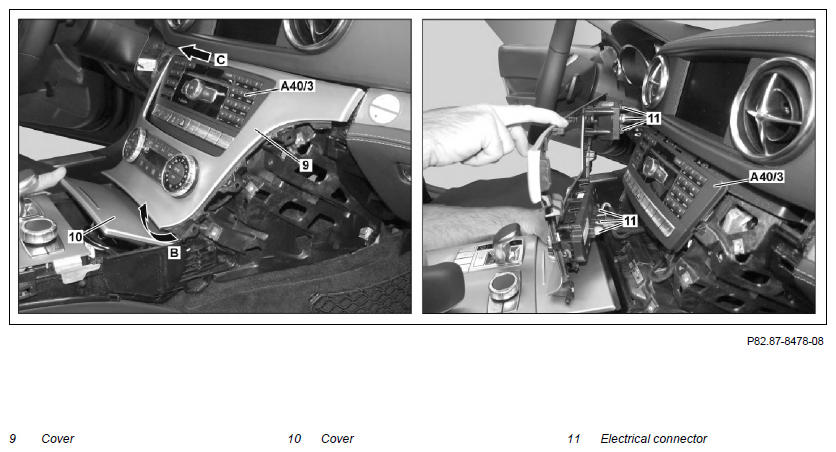 C
A40/3
9
10
B

11
A40/3
11

P82.87-8478-08

9 Cover

10 Cover

11 Electrical connector