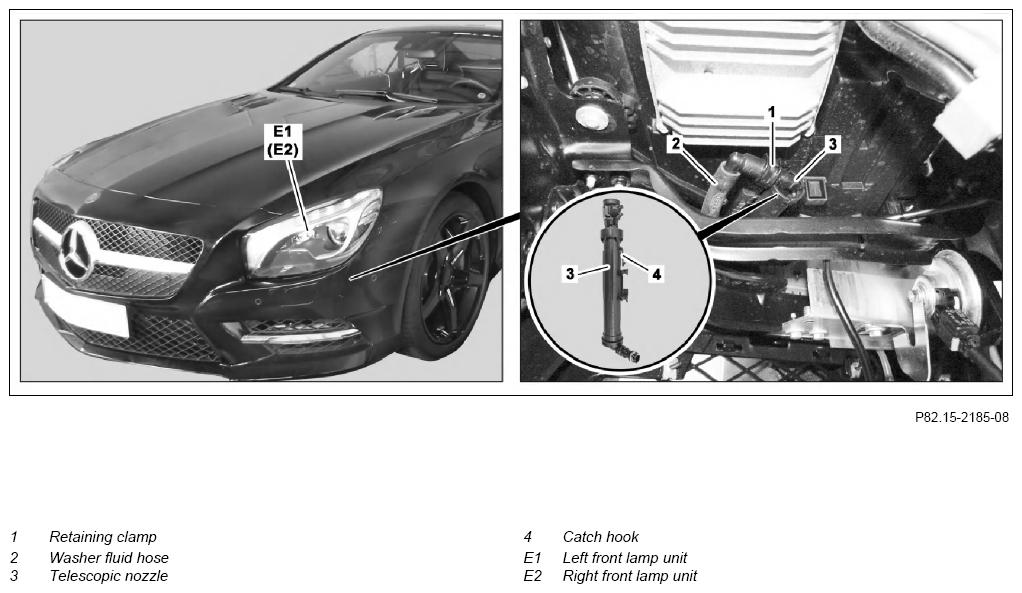 E1
(E2)

1
2
3

3
4

P82.15-2185-08

1 Retaining clamp
2 Washer fluid hose
3 Telescopic nozzle

4 Catch hook
E1 Left front lamp unit
E2 Right front lamp unit